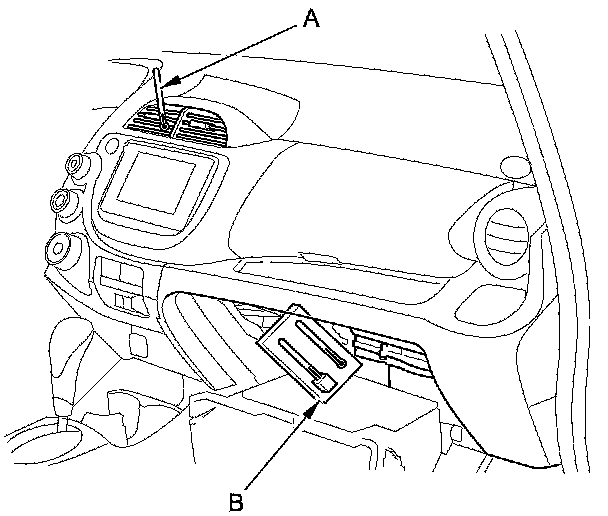 A

B