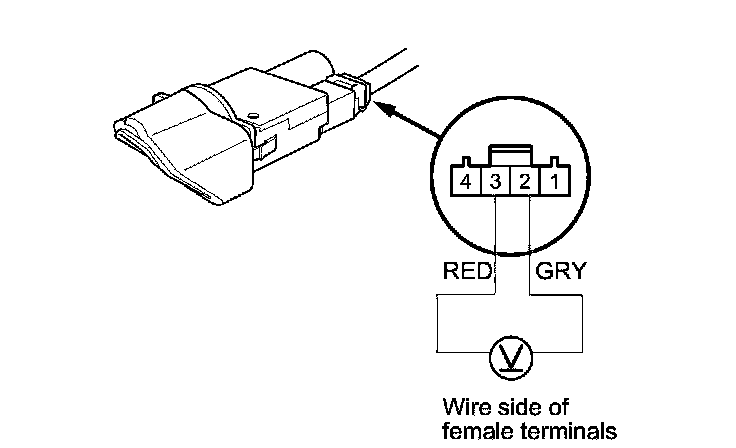 4 3 2 1

RED GRY

V

Wire side of
female terminals