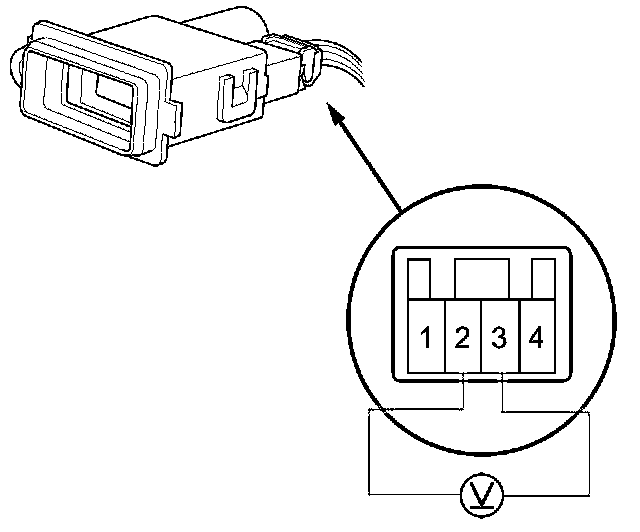 1 2 3 4

V