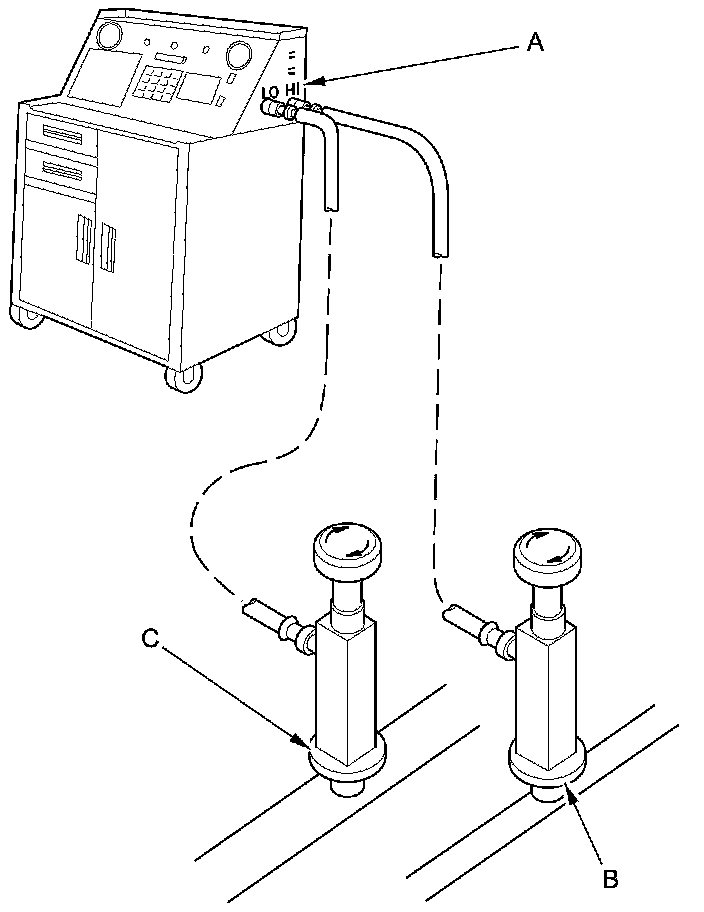 A

LO HI

C

B