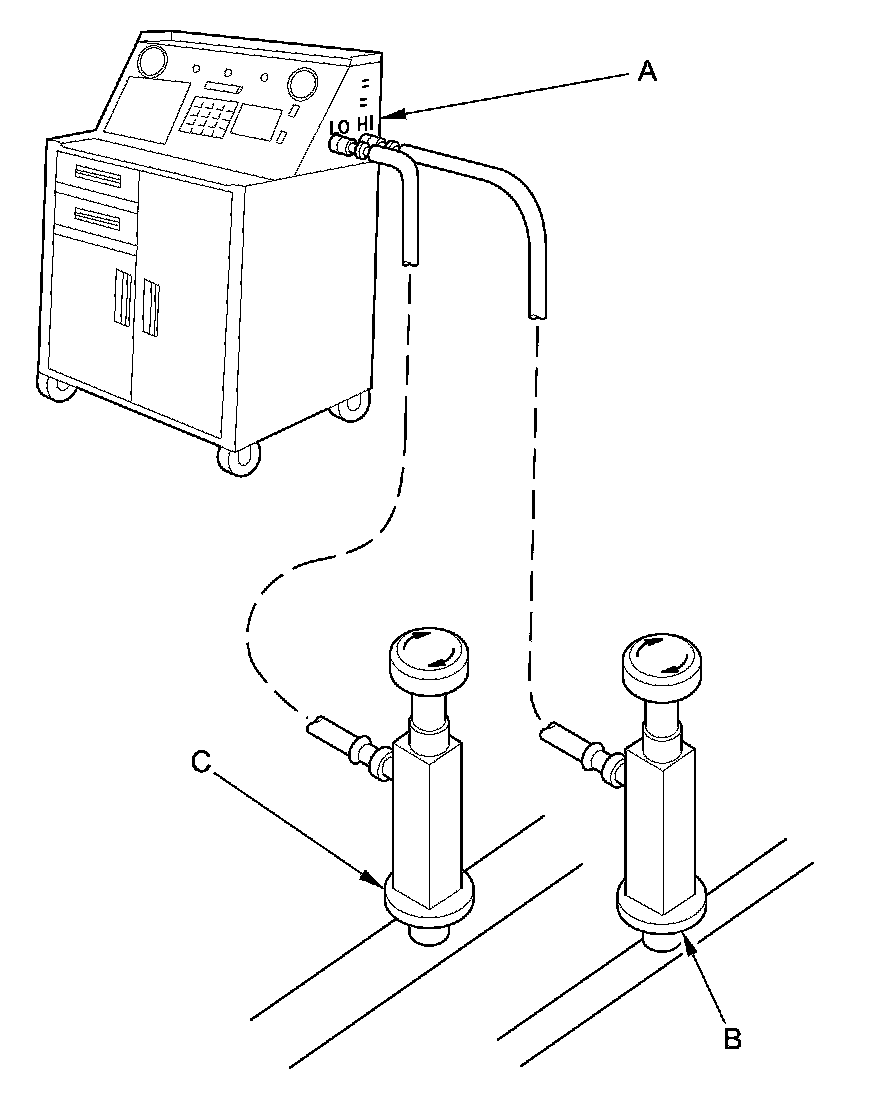 A
LO HI
C
B