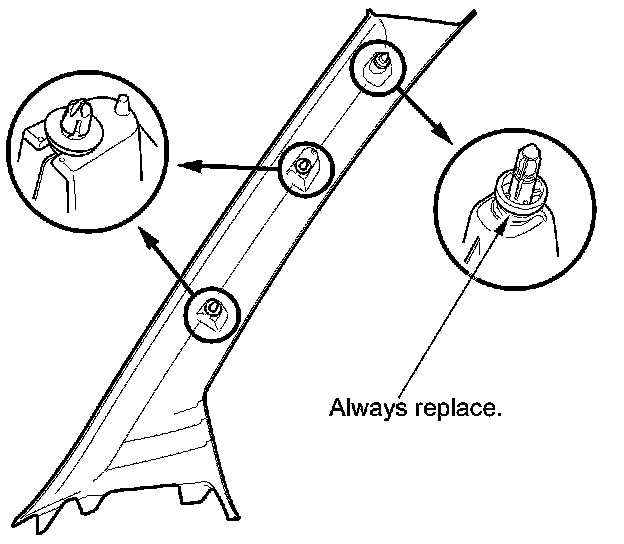 Always replace.