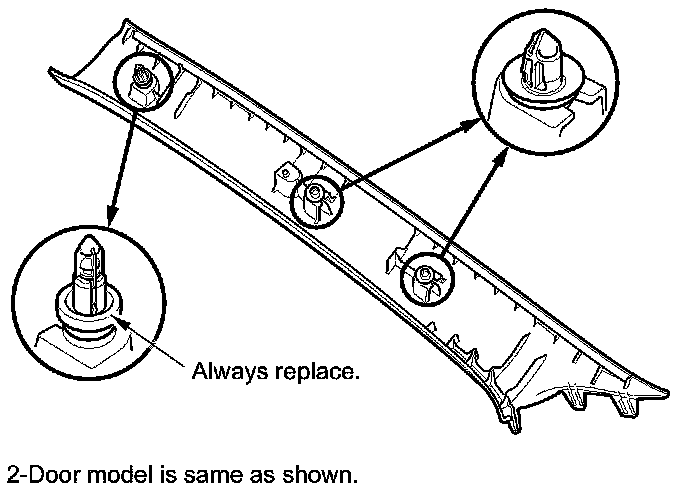 Always replace.

2-Door model is same as shown.