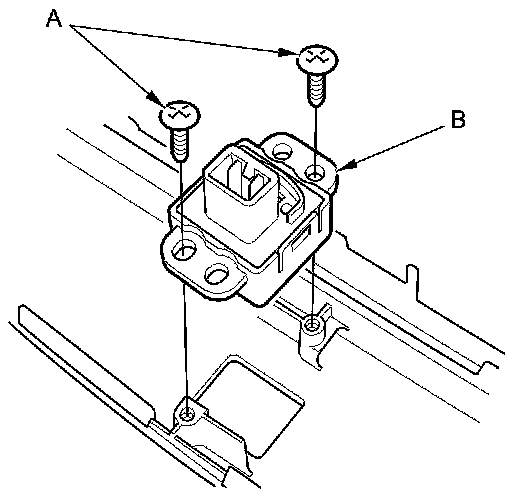 A

B