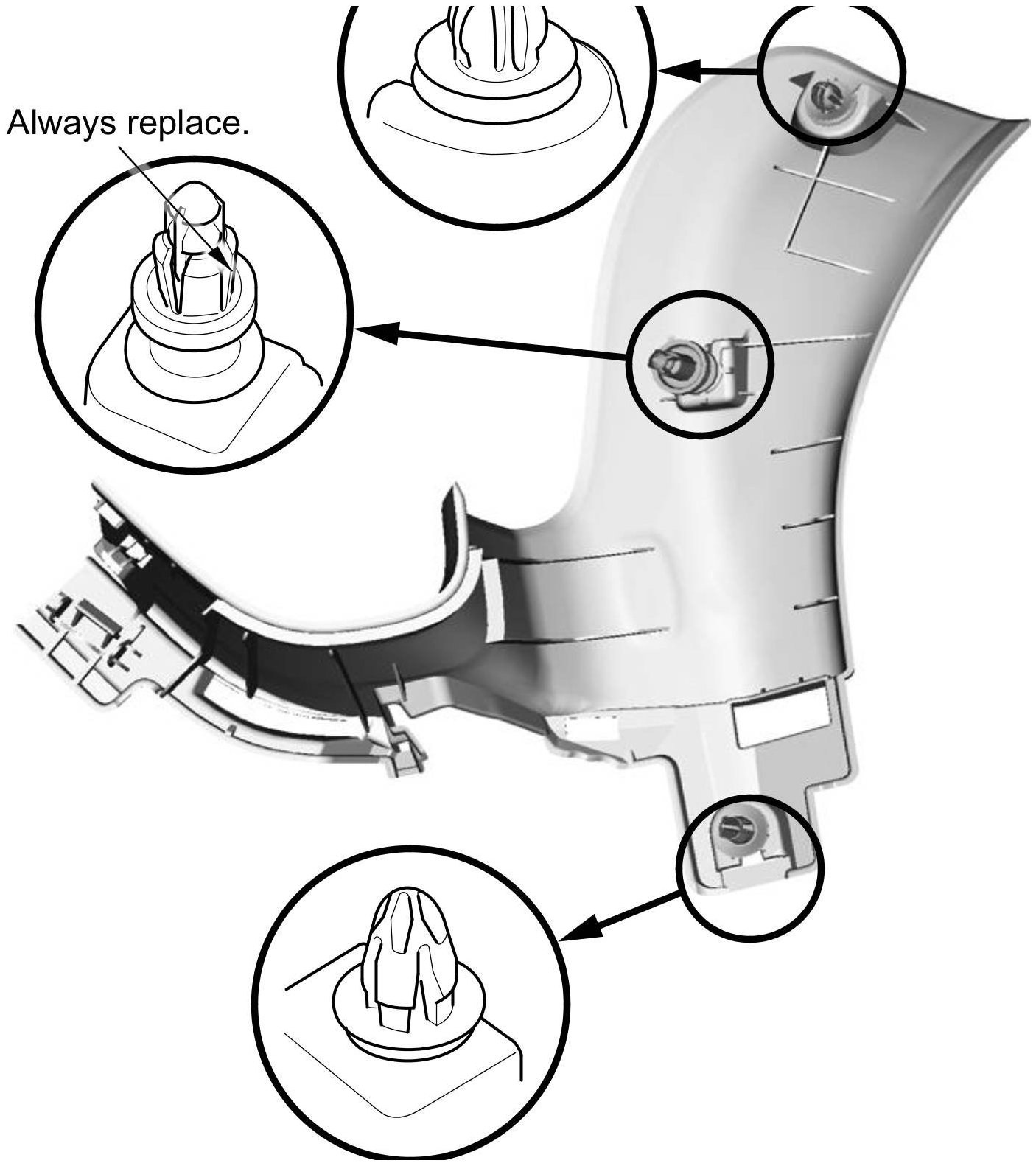 Always replace.