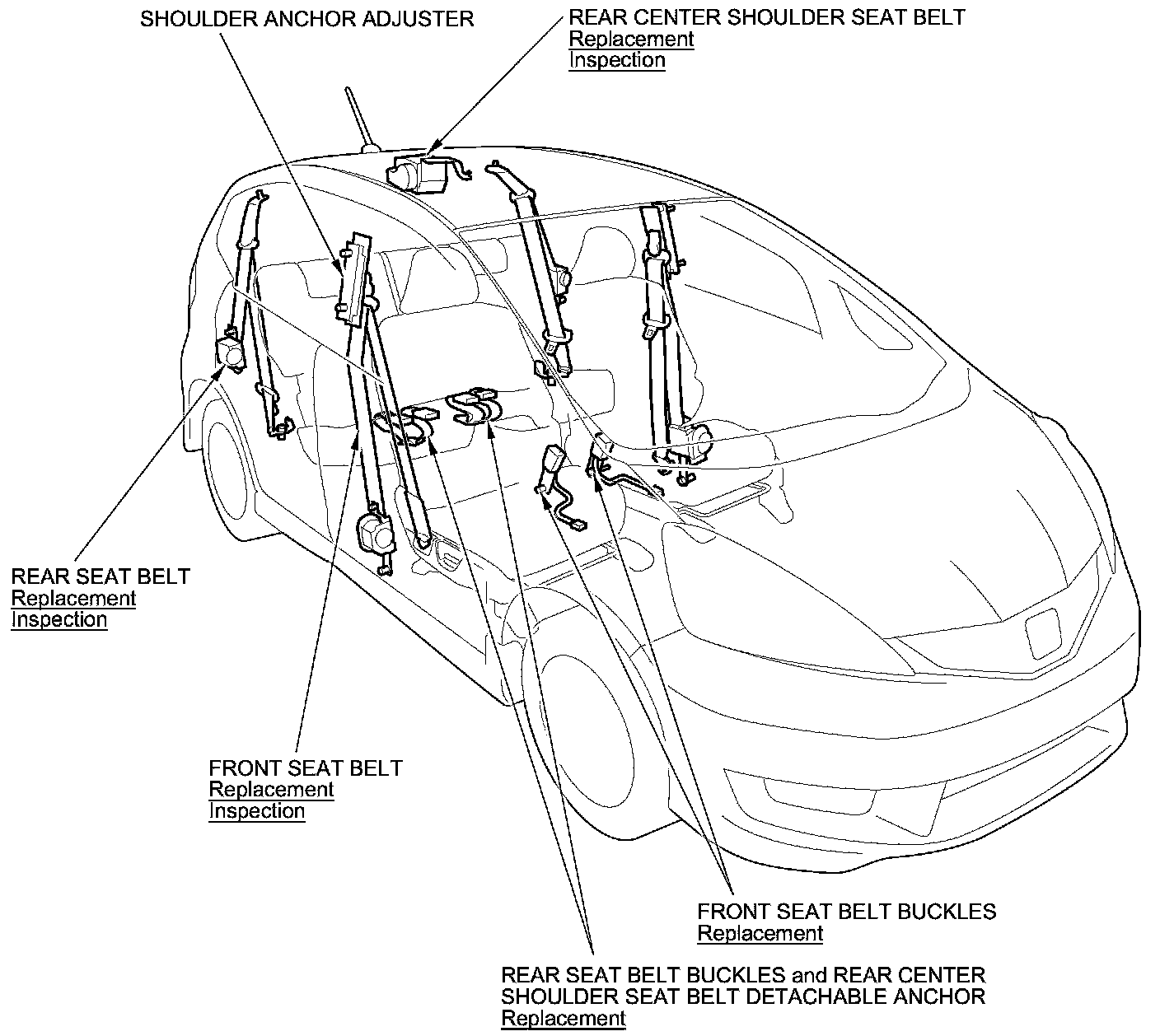 SHOULDER ANCHOR ADJUSTER

REAR CENTER SHOULDER SEAT BELT
Replacement
Inspection

REAR SEAT BELT
Replacement
Inspection

FRONT SEAT BELT
Replacement
Inspection

FRONT SEAT BELT BUCKLES
Replacement

REAR SEAT BELT BUCKLES and REAR CENTER SHOULDER SEAT BELT DETACHABLE ANCHOR
Replacement