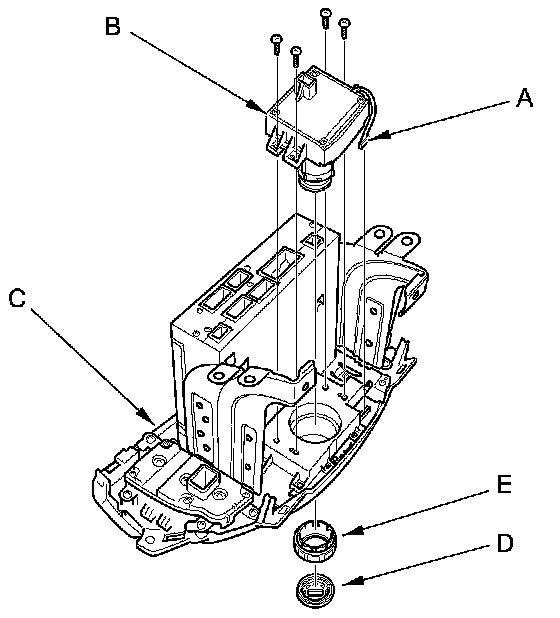 B
A
C
E
D