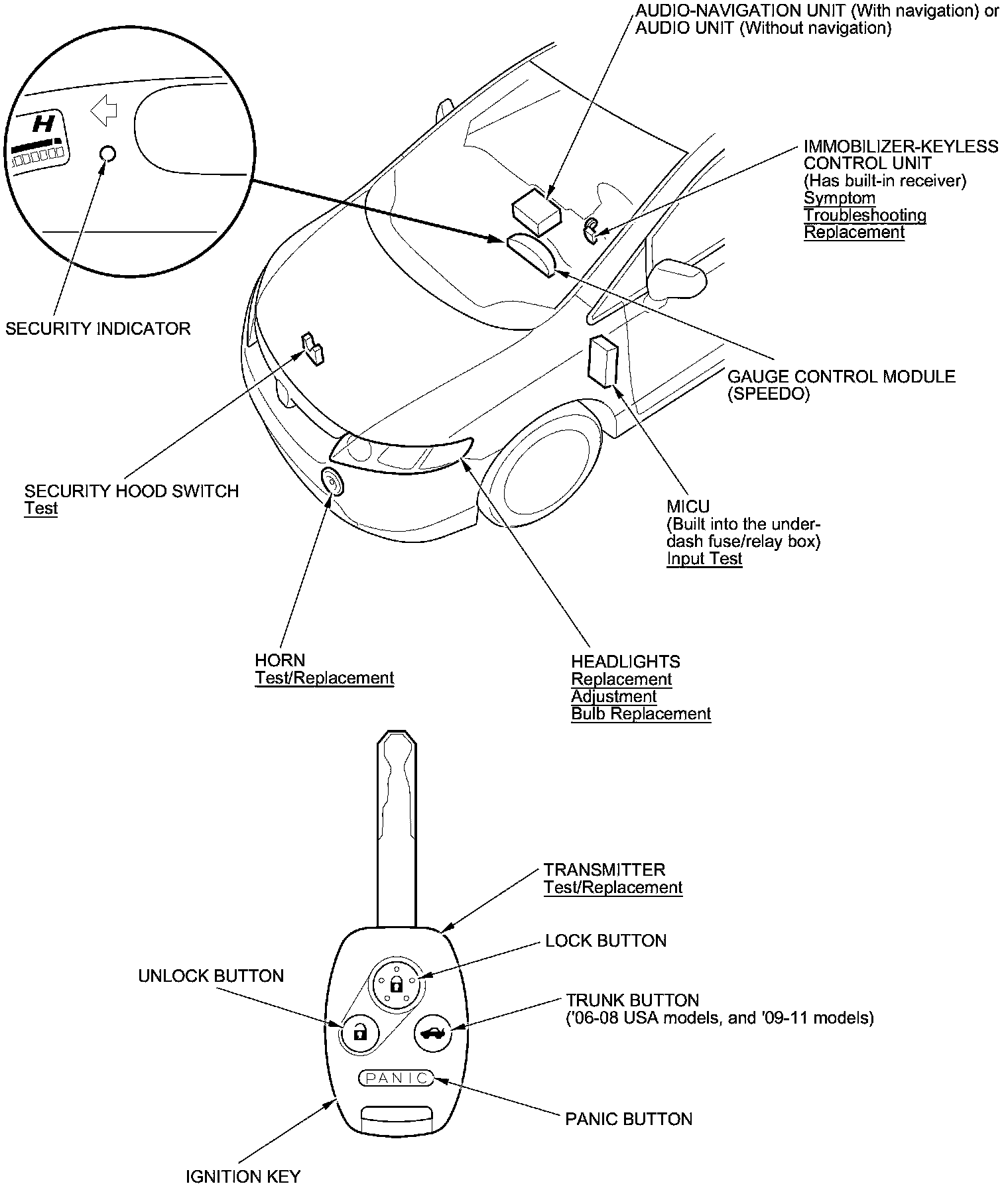 AUDIO-NAVIGATION UNIT (With navigation) or AUDIO UNIT (Without navigation)

H

IMMOBILIZER-KEYLESS CONTROL UNIT
(Has built-in receiver)
Symptom
Troubleshooting
Replacement

SECURITY INDICATOR

GAUGE CONTROL MODULE (SPEEDO)

SECURITY HOOD SWITCH
Test

MICU
(Built into the under-dash fuse/relay box)
Input Test

HORN
Test/Replacement

HEADLIGHTS
Replacement
Adjustment
Bulb Replacement

TRANSMITTER
Test/Replacement

LOCK BUTTON

UNLOCK BUTTON

TRUNK BUTTON
('06-08 USA models, and '09-11 models)

PANIC

PANIC BUTTON

IGNITION KEY