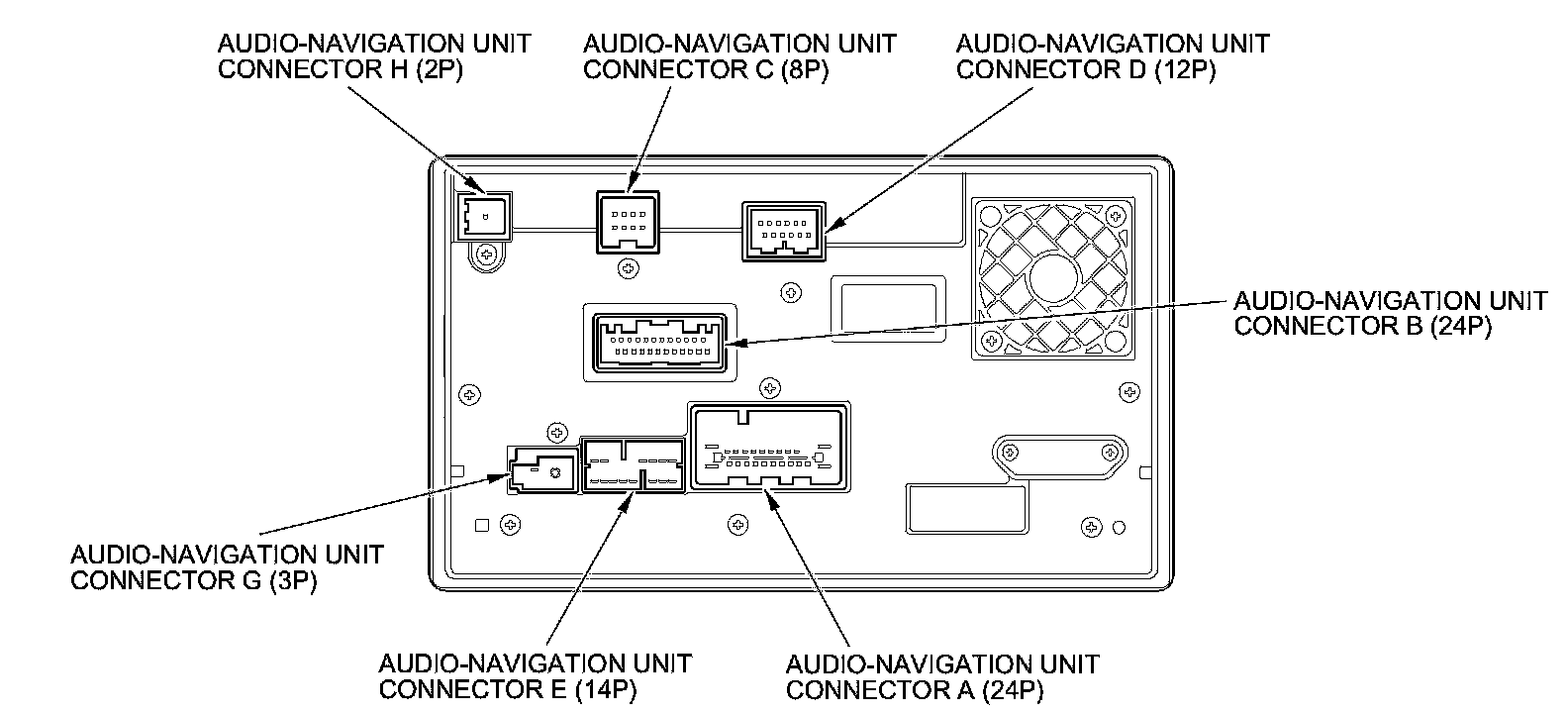 AUDIO-NAVIGATION UNIT CONNECTOR H (2P)

AUDIO-NAVIGATION UNIT CONNECTOR C (8P)

AUDIO-NAVIGATION UNIT CONNECTOR D (12P)

AUDIO-NAVIGATION UNIT CONNECTOR B (24P)

AUDIO-NAVIGATION UNIT CONNECTOR G (3P)

AUDIO-NAVIGATION UNIT CONNECTOR E (14P)

AUDIO-NAVIGATION UNIT CONNECTOR A (24P)