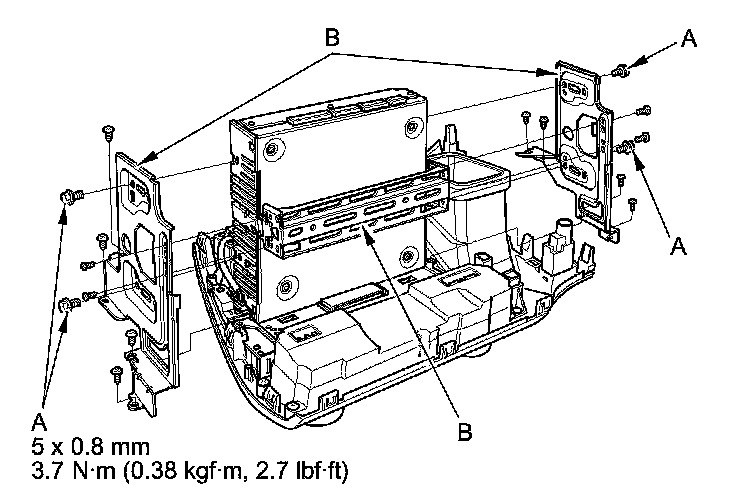 B

A

A

B

A
5 x 0.8 mm
3.7 N·m (0.38 kgf·m, 2.7 lbf·ft)