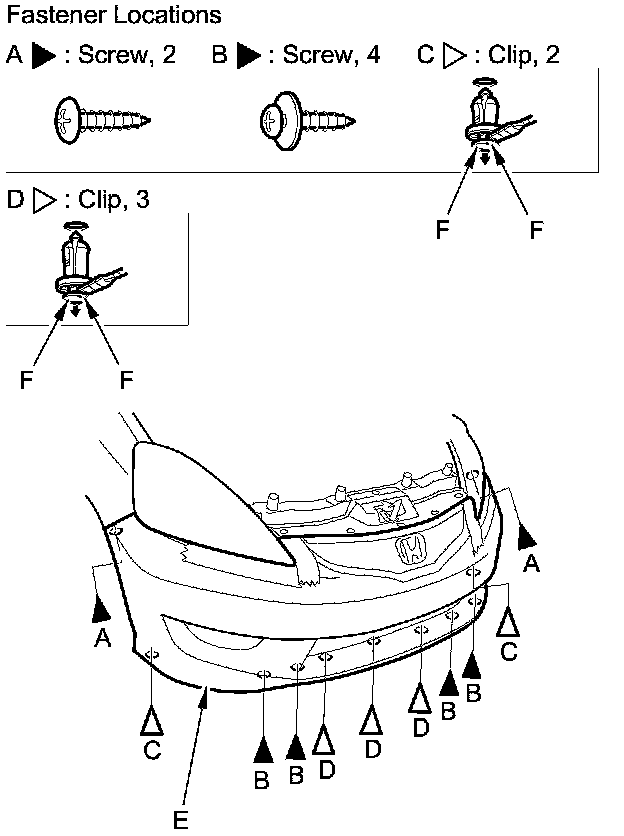 Fastener Locations

A ▶ : Screw, 2　B ▶ : Screw, 4　C ▷ : Clip, 2

F　F

D ▷ : Clip, 3

F　F

A

A

C

C

B

B

D

D

D

B

B

E