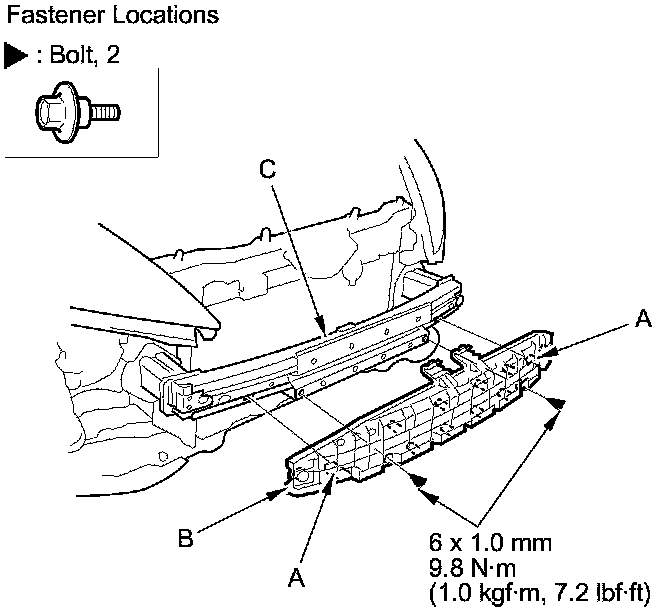 Fastener Locations

▶ : Bolt, 2

C

A

B

A

6 x 1.0 mm
9.8 N·m
(1.0 kgf·m, 7.2 lbf·ft)