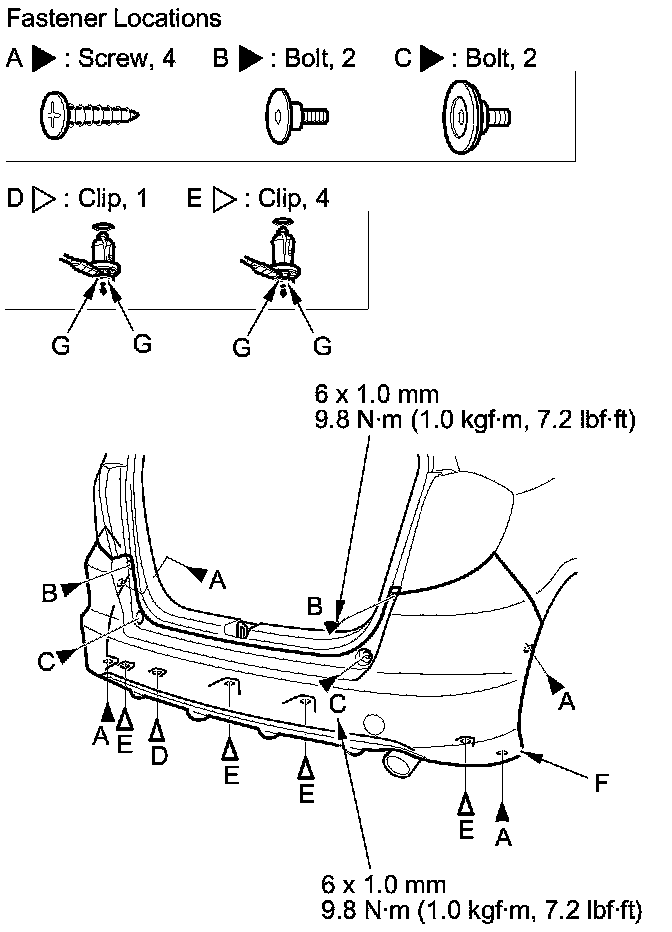 Fastener Locations

A ▶ : Screw, 4  B ▶ : Bolt, 2  C ▶ : Bolt, 2

D ▷ : Clip, 1  E ▷ : Clip, 4

G G G G

6 x 1.0 mm
9.8 N·m (1.0 kgf·m, 7.2 lbf·ft)

B
A
B
C
C
A
A E D E E E A
F

6 x 1.0 mm
9.8 N·m (1.0 kgf·m, 7.2 lbf·ft)