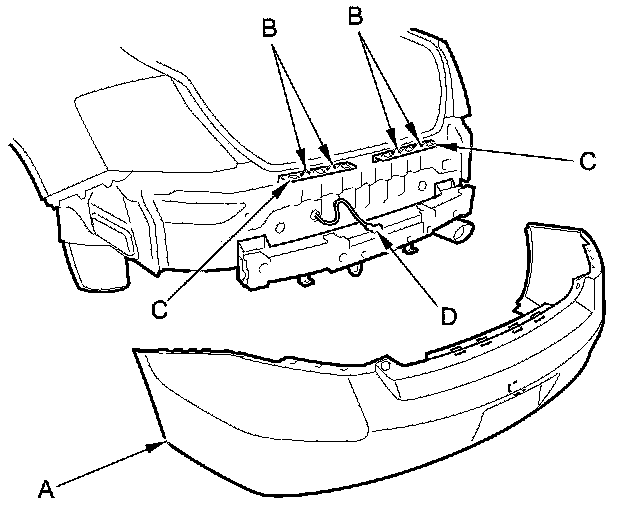 B
B
C
C
D
A