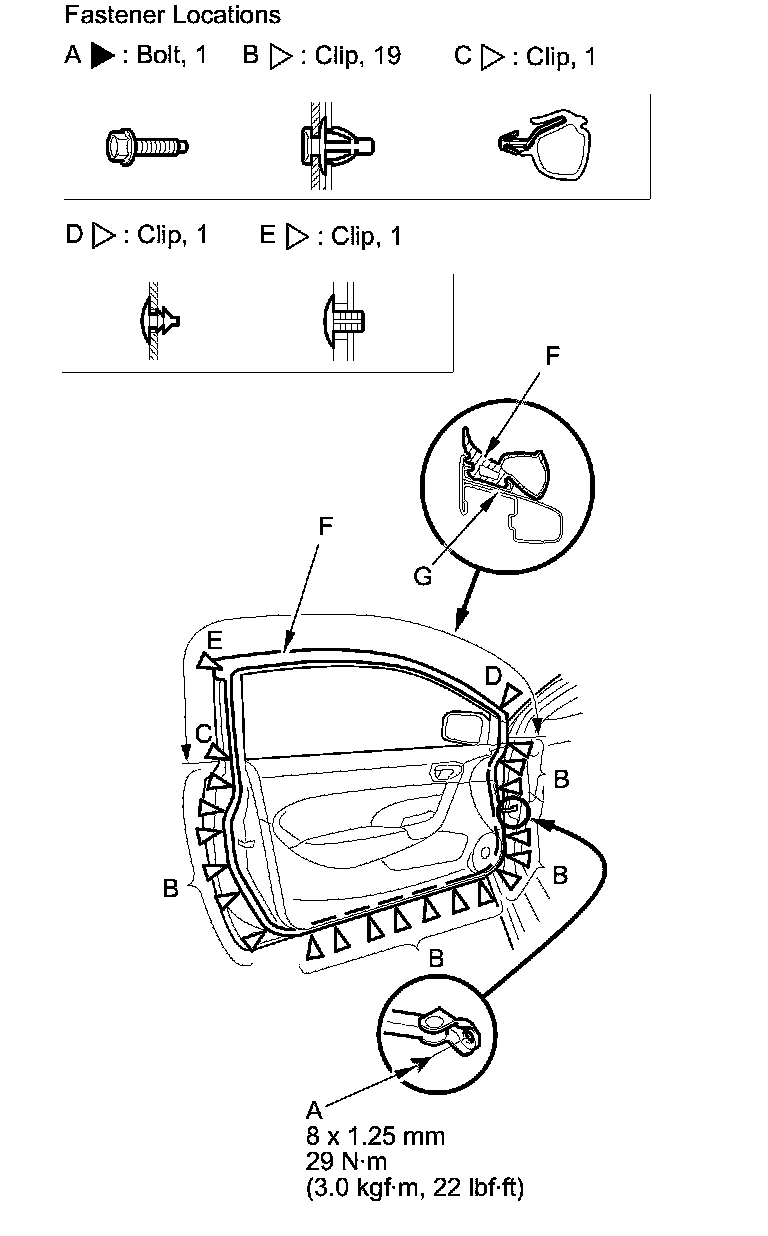 Fastener Locations

A ▶ : Bolt, 1  B ▷ : Clip, 19  C ▷ : Clip, 1

D ▷ : Clip, 1  E ▷ : Clip, 1

F

G

F

E

D

C

B

B

B

B

A
8 x 1.25 mm
29 N·m
(3.0 kgf·m, 22 lbf·ft)