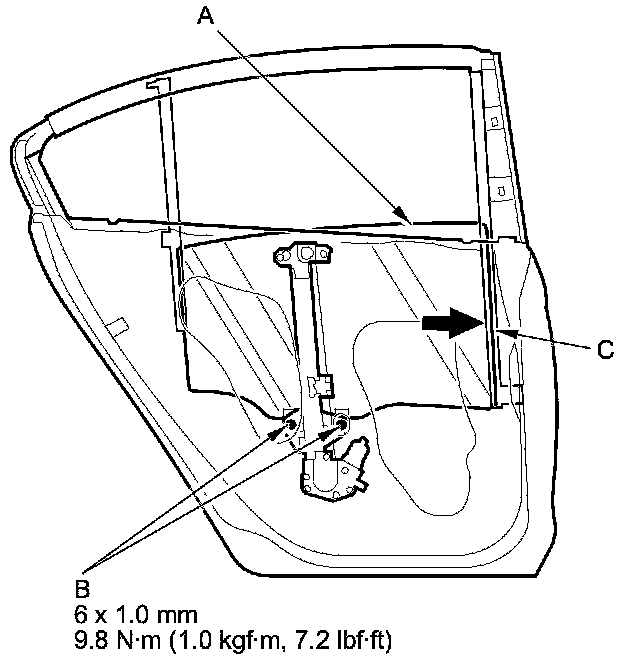 A

C

B
6 x 1.0 mm
9.8 N·m (1.0 kgf·m, 7.2 lbf·ft)