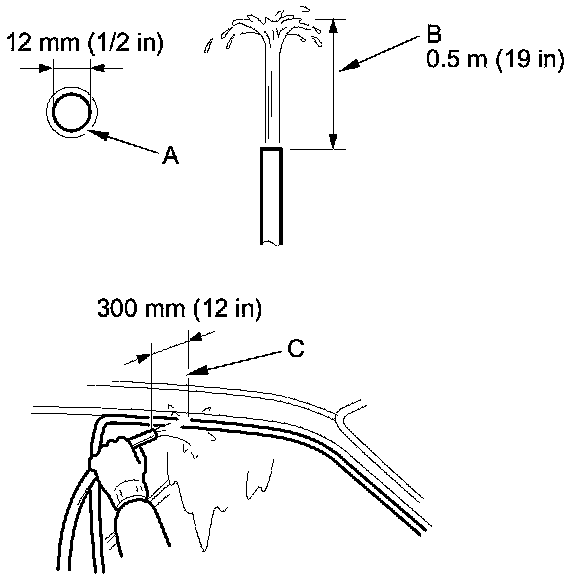 12 mm (1/2 in)

A

B
0.5 m (19 in)

300 mm (12 in)

C