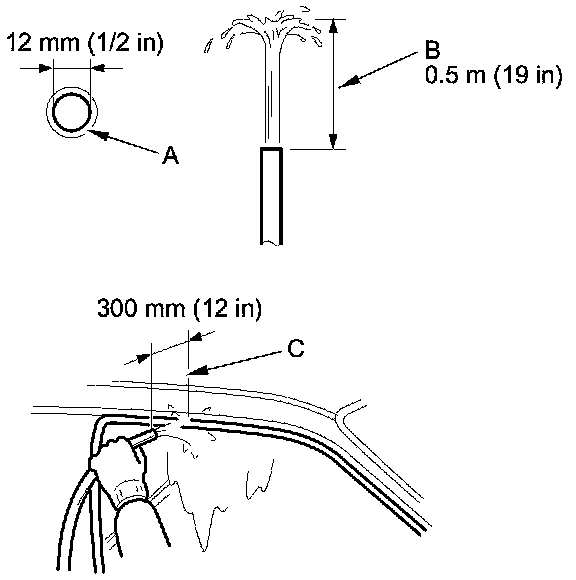 12 mm (1/2 in)

A

B
0.5 m (19 in)

300 mm (12 in)

C