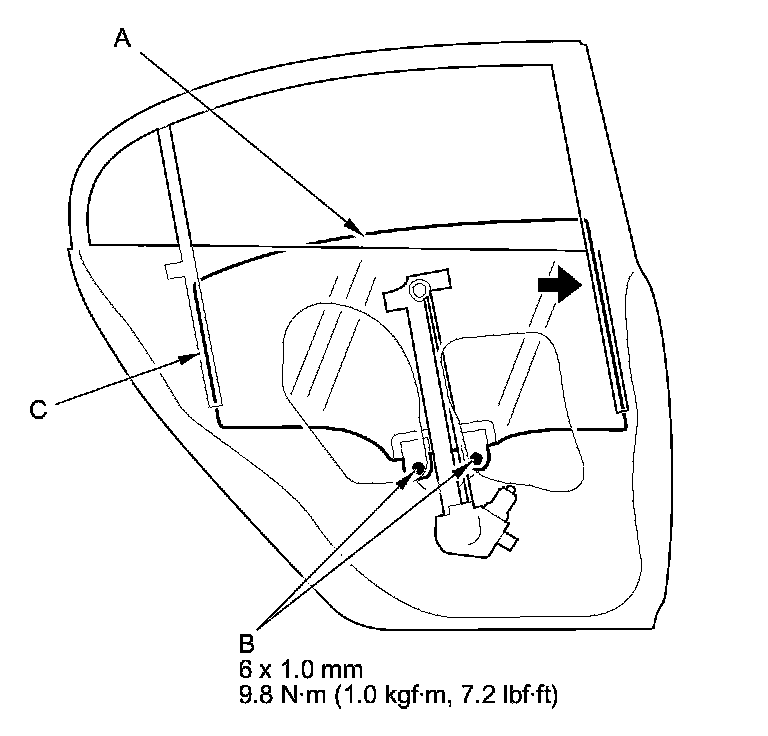 A

C

B
6 x 1.0 mm
9.8 N·m (1.0 kgf·m, 7.2 lbf·ft)