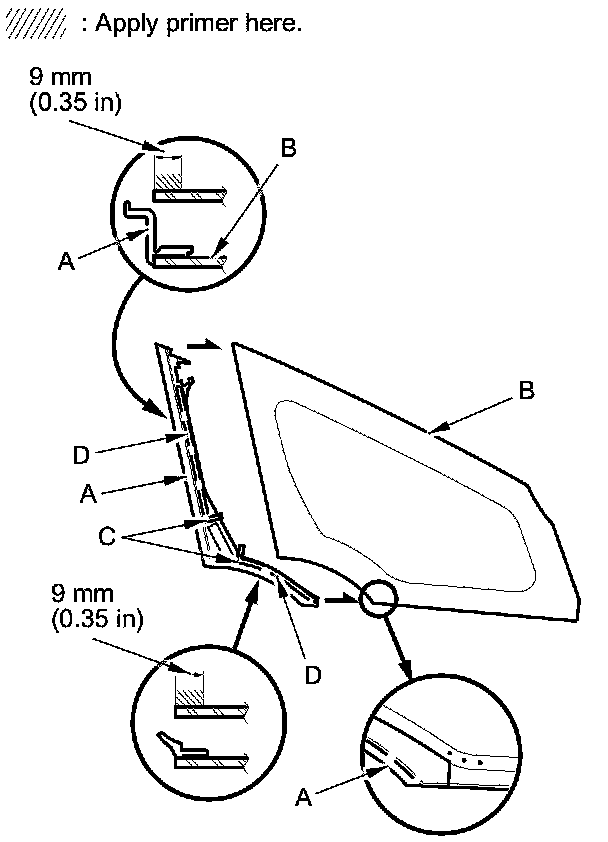 : Apply primer here.

9 mm
(0.35 in)

B

A

B

D

A

C

9 mm
(0.35 in)

D

A