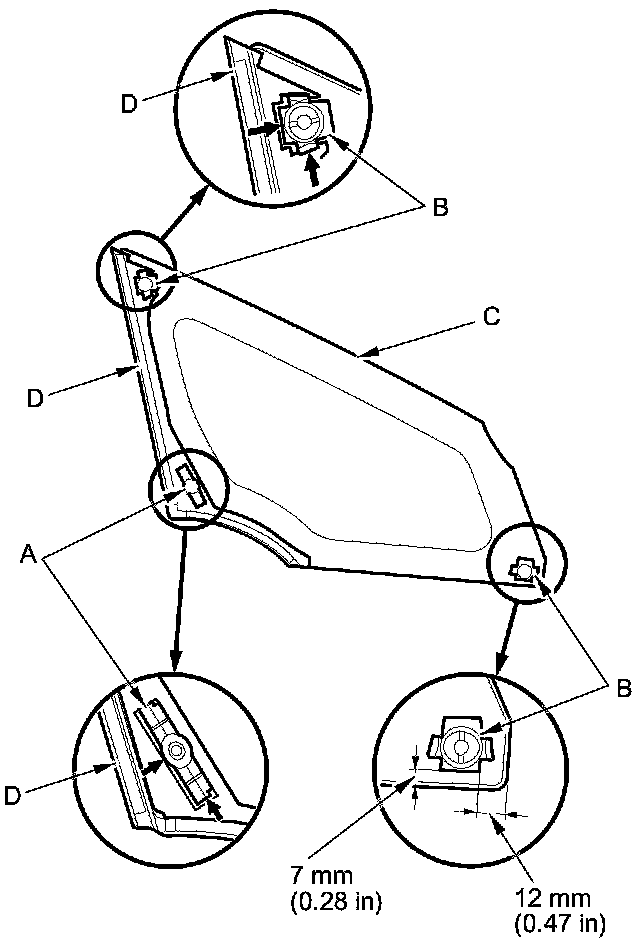 D

B

C

D

A

B

D

7 mm
(0.28 in)

12 mm
(0.47 in)