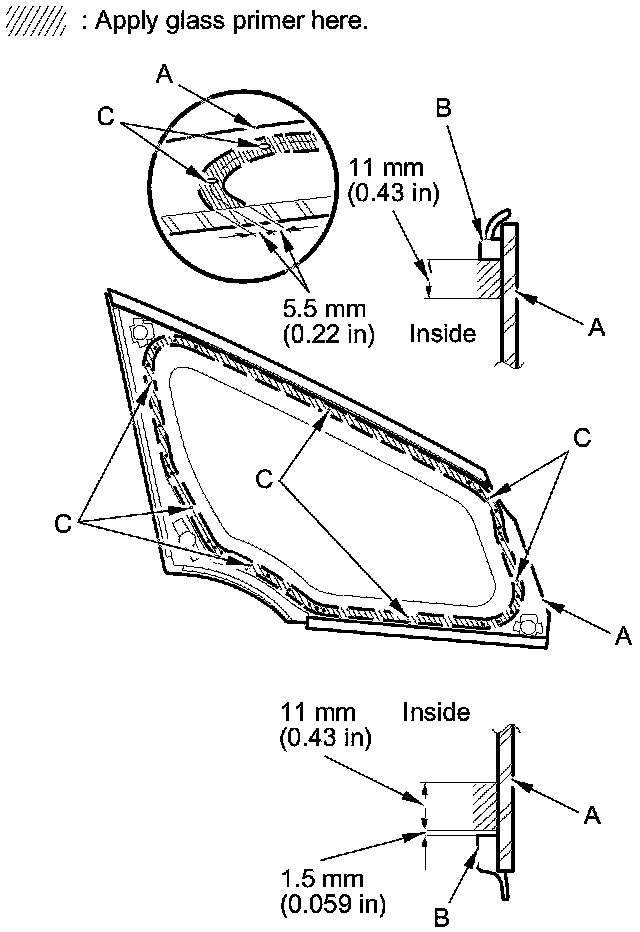 : Apply glass primer here.

A

C

B

11 mm
(0.43 in)

5.5 mm
(0.22 in)

Inside

A

C

C

C

A

11 mm
(0.43 in)

Inside

A

1.5 mm
(0.059 in)

B