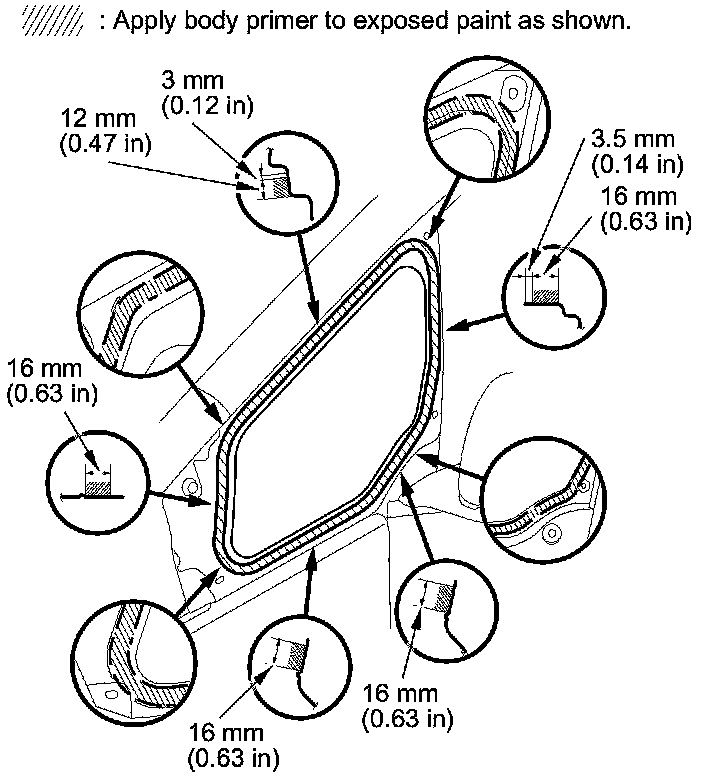 : Apply body primer to exposed paint as shown.

3 mm
(0.12 in)

12 mm
(0.47 in)

3.5 mm
(0.14 in)

16 mm
(0.63 in)

16 mm
(0.63 in)

16 mm
(0.63 in)

16 mm
(0.63 in)