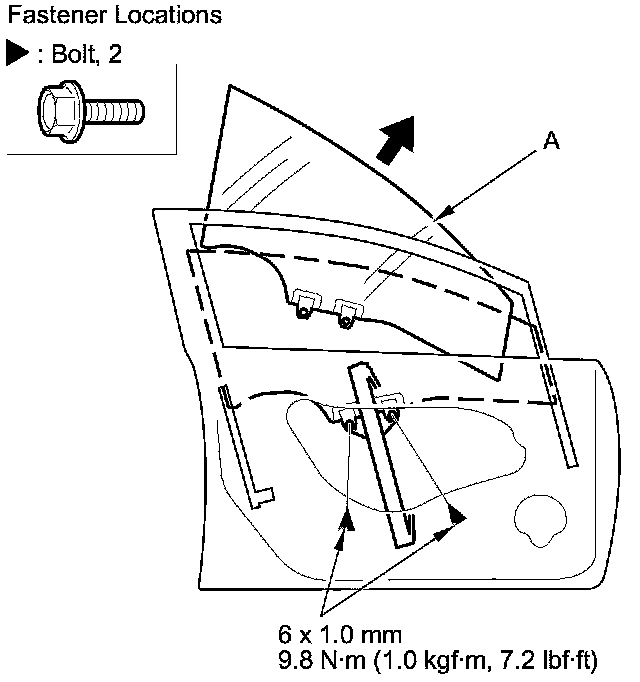 Fastener Locations

▶ : Bolt, 2

A

6 x 1.0 mm
9.8 N·m (1.0 kgf·m, 7.2 lbf·ft)