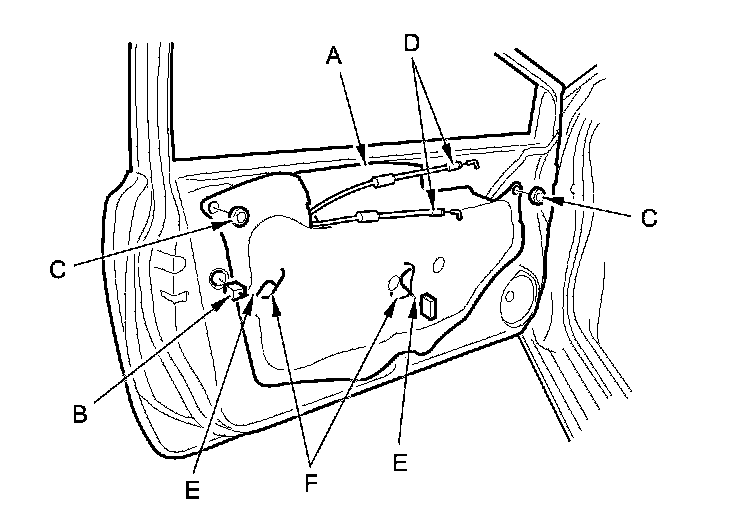 A
D
C
C
B
E
F
E