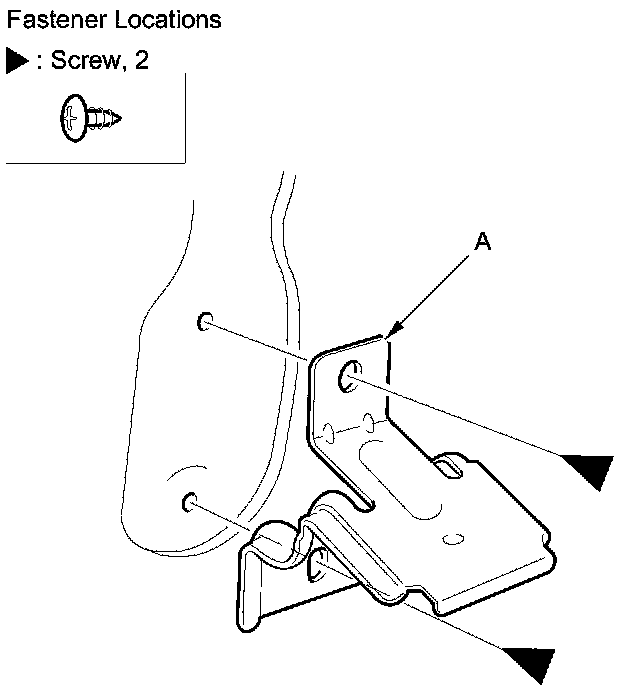 Fastener Locations

▶ : Screw, 2

A