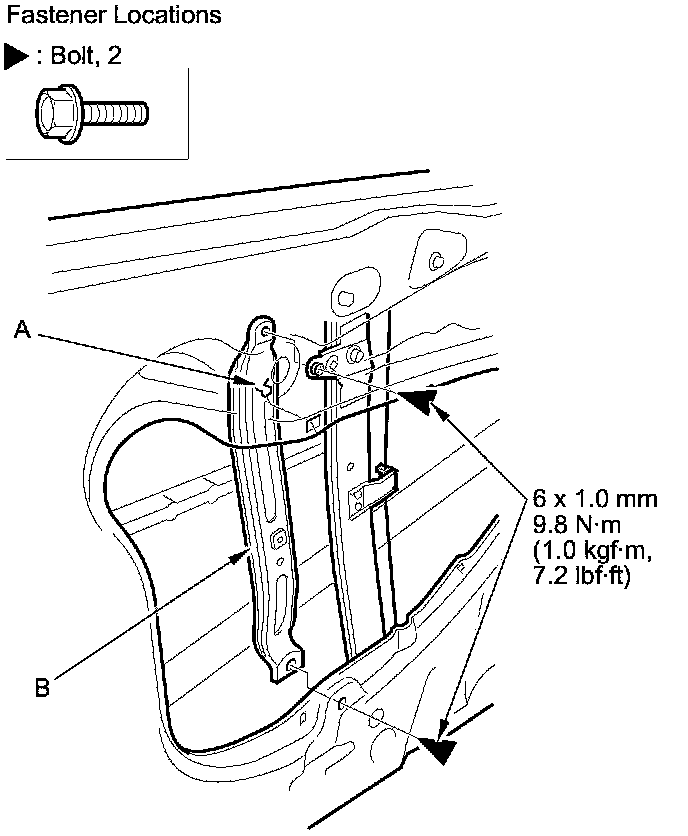 Fastener Locations

▶ : Bolt, 2

A

B

6 x 1.0 mm
9.8 N·m
(1.0 kgf·m,
7.2 lbf·ft)