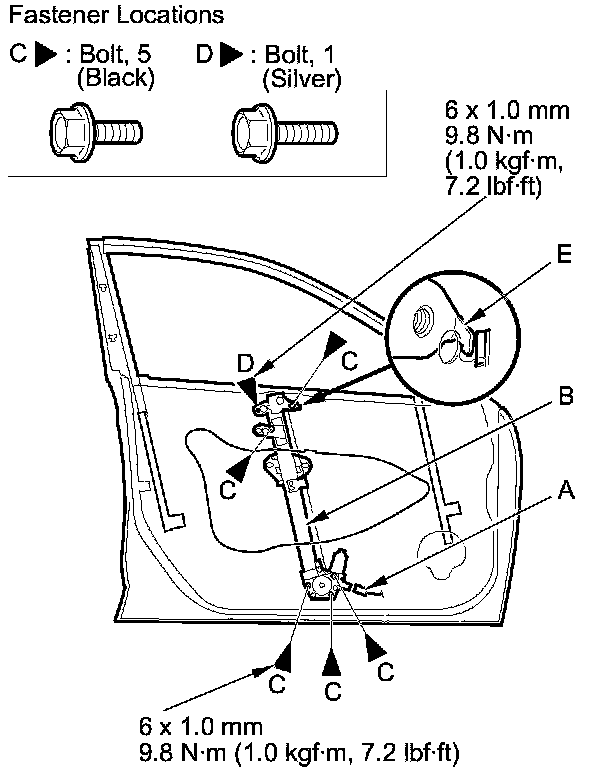 Fastener Locations

C ▶ : Bolt, 5 (Black)

D ▶ : Bolt, 1 (Silver)

6 x 1.0 mm
9.8 N·m
(1.0 kgf·m,
7.2 lbf·ft)

E

D

C

B

C

A

C

C

C

6 x 1.0 mm
9.8 N·m (1.0 kgf·m, 7.2 lbf·ft)