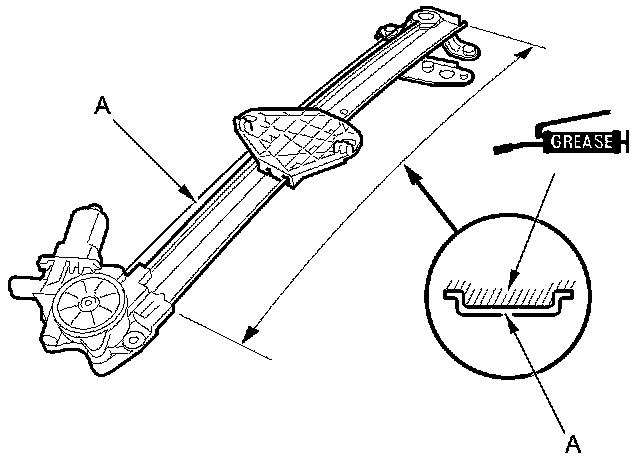 A

GREASE

A