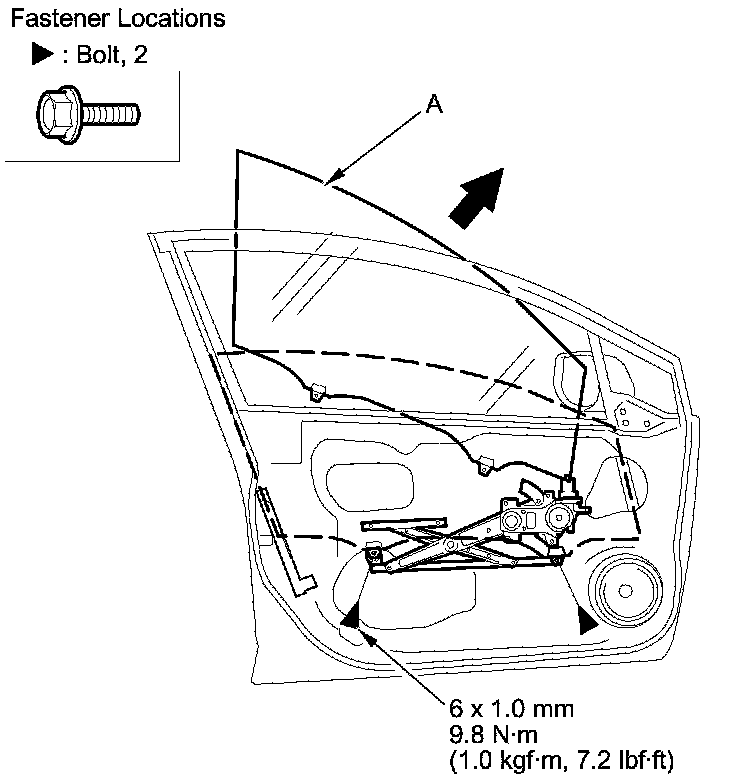 Fastener Locations

▶ : Bolt, 2

A

6 x 1.0 mm
9.8 N·m
(1.0 kgf·m, 7.2 lbf·ft)