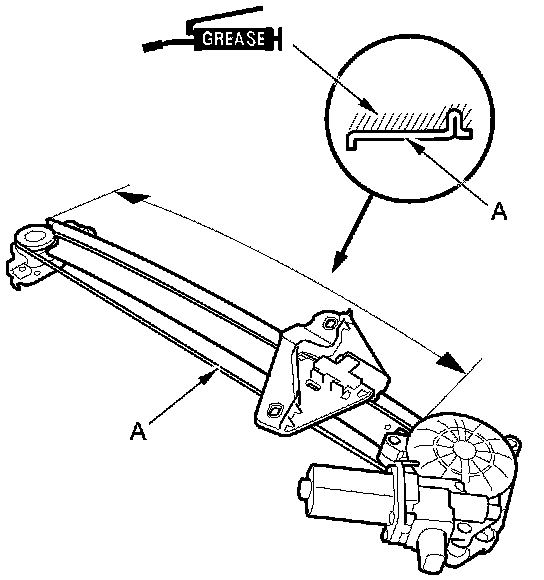 GREASE

A

A