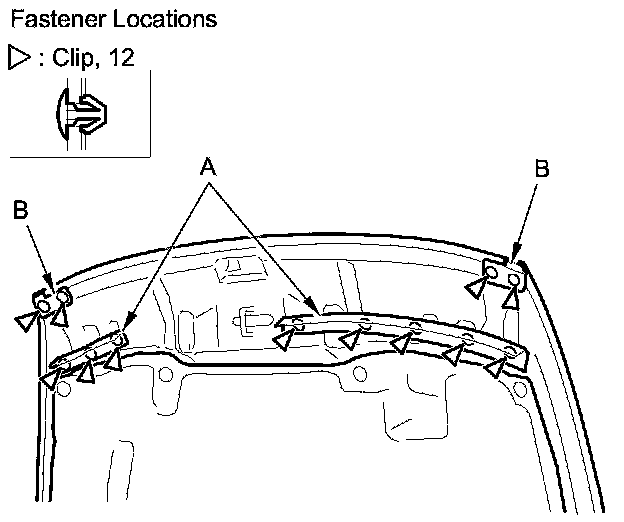 Fastener Locations

▷ : Clip, 12

A

B

B