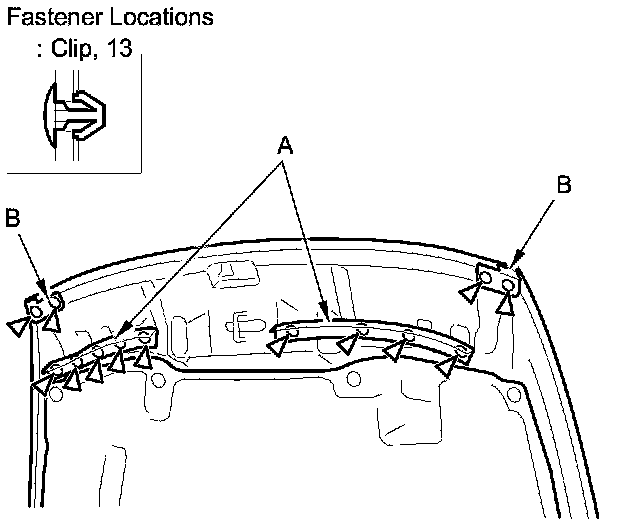 Fastener Locations

: Clip, 13

A

B

B