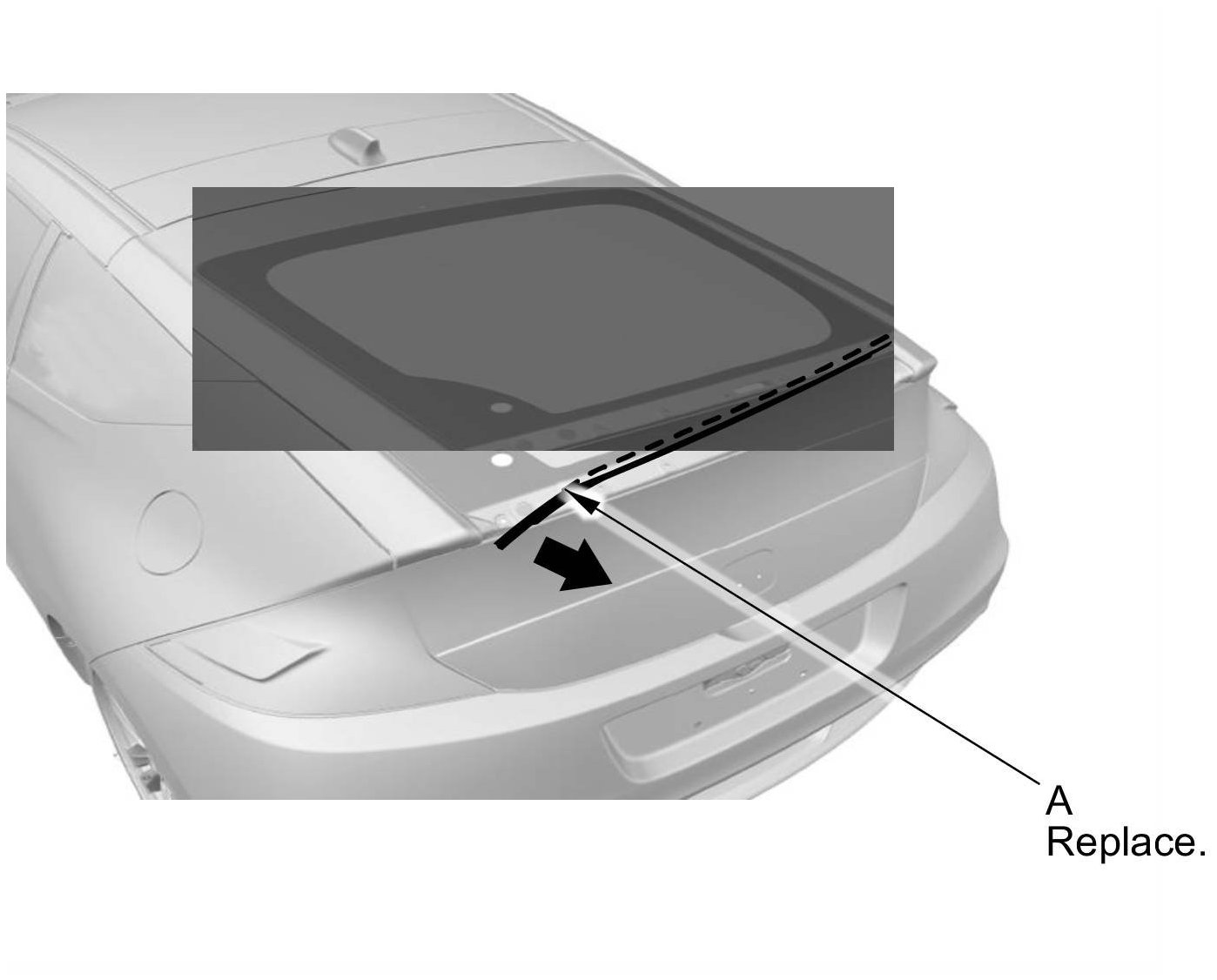 A
Replace.