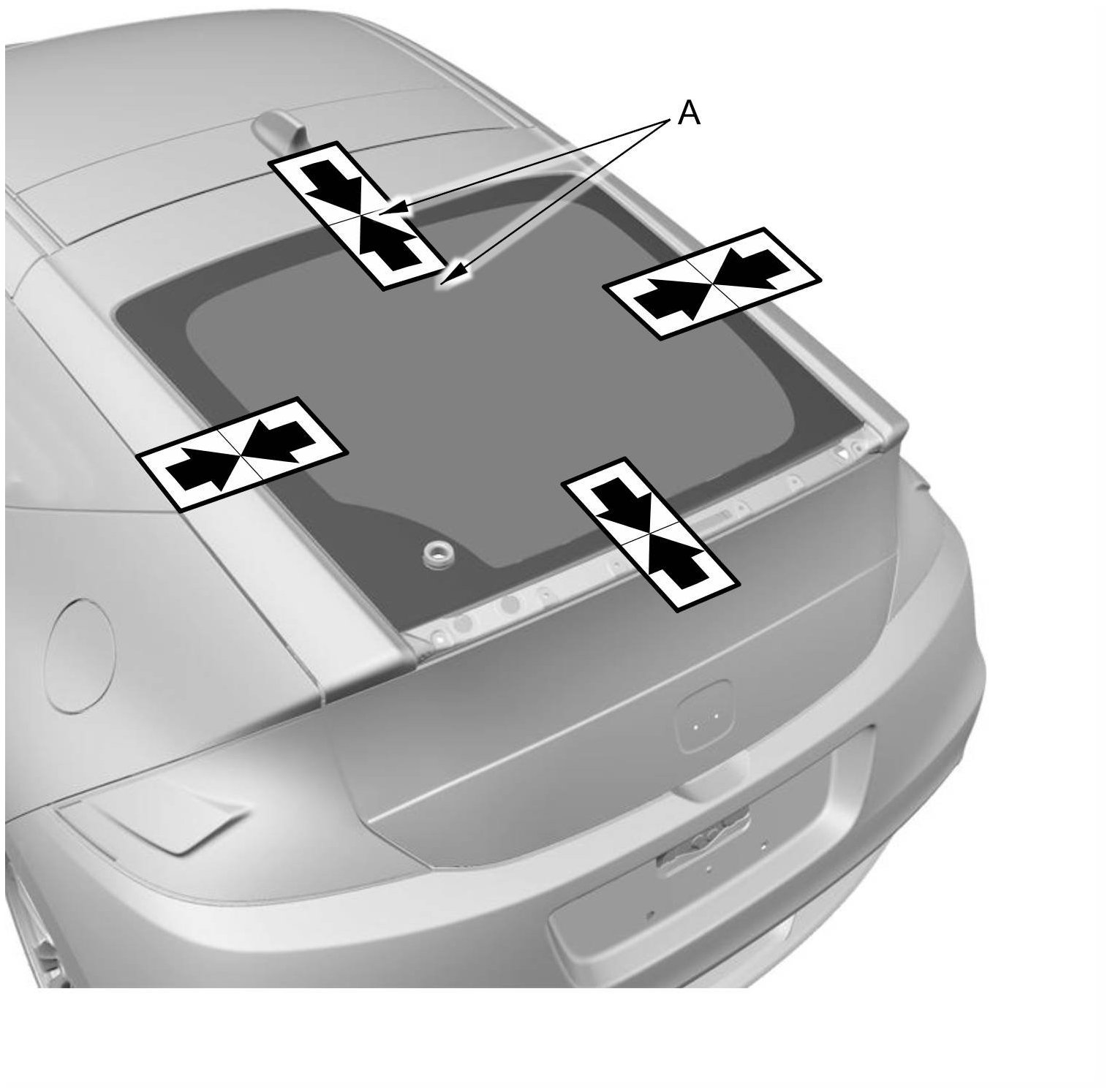 A