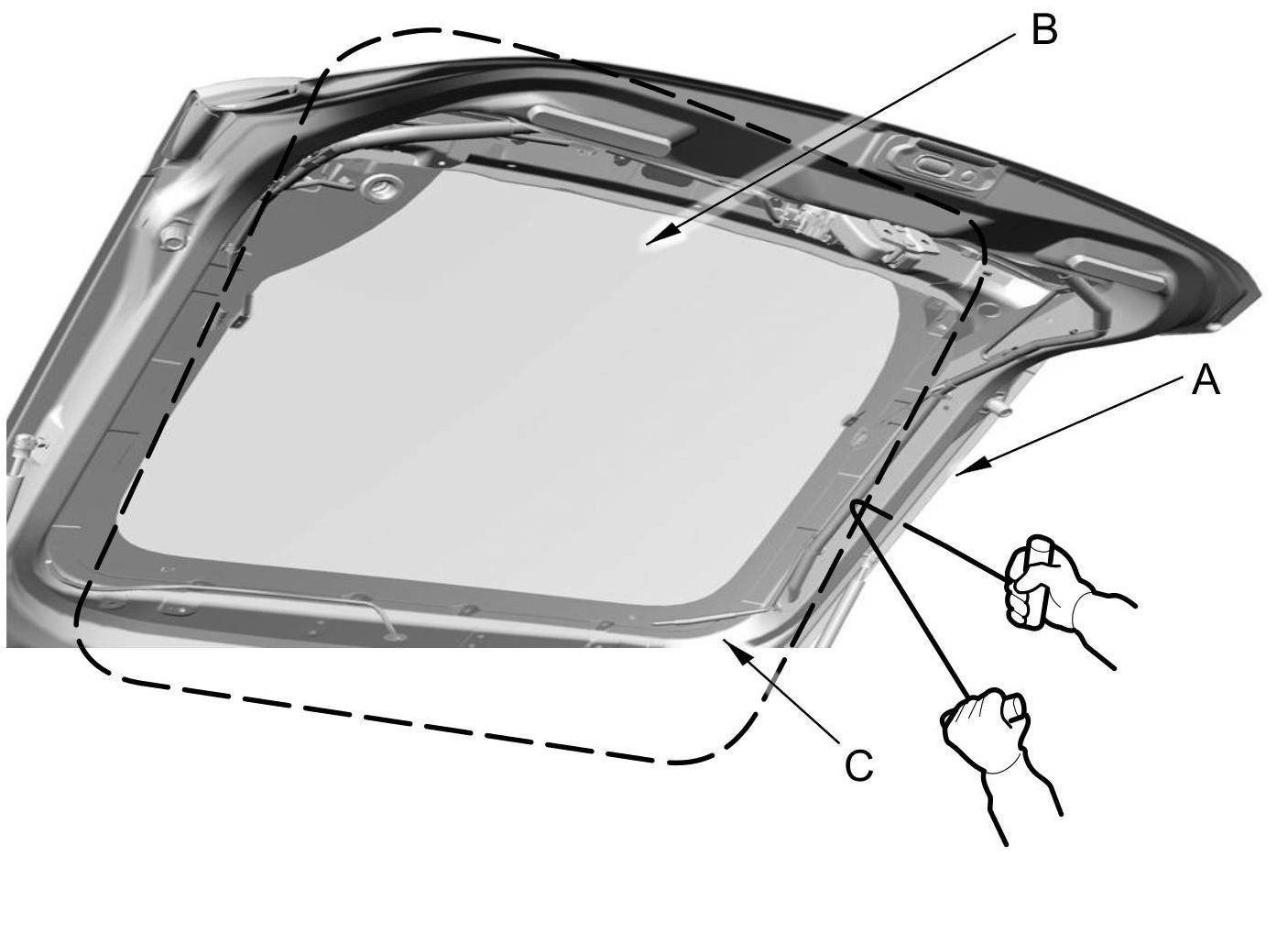 B

A

C