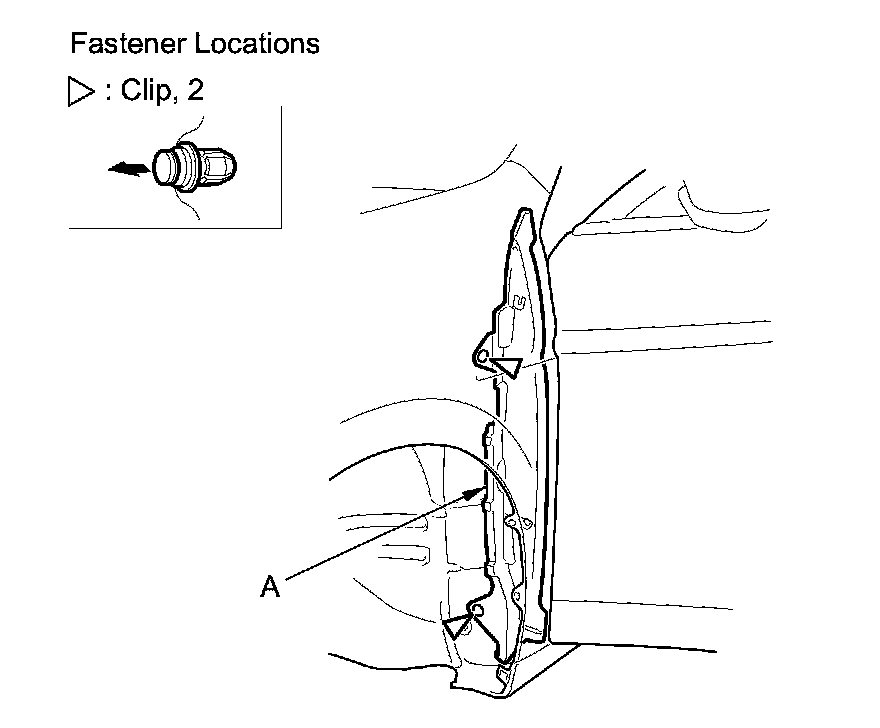 Fastener Locations

▷ : Clip, 2

A