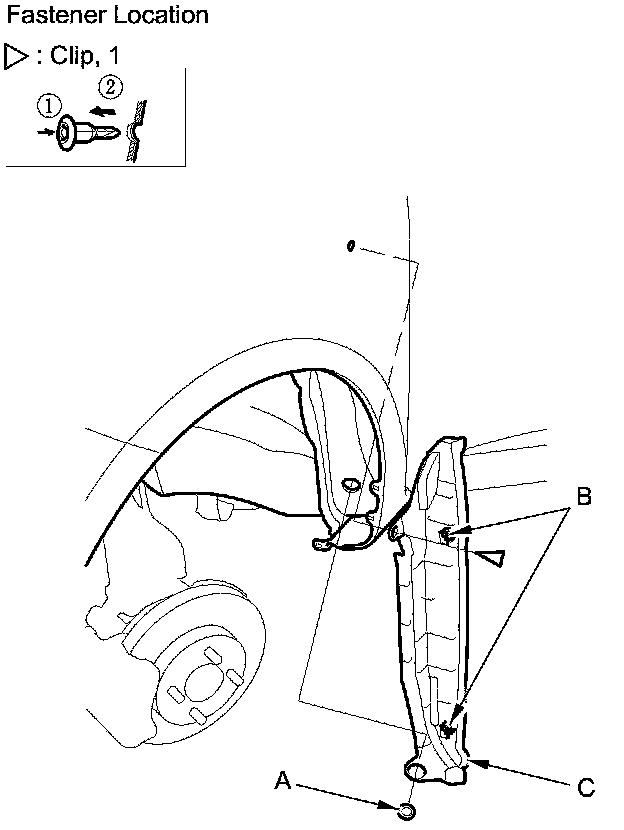 Fastener Location

▷ : Clip, 1

①
②

B

A

C