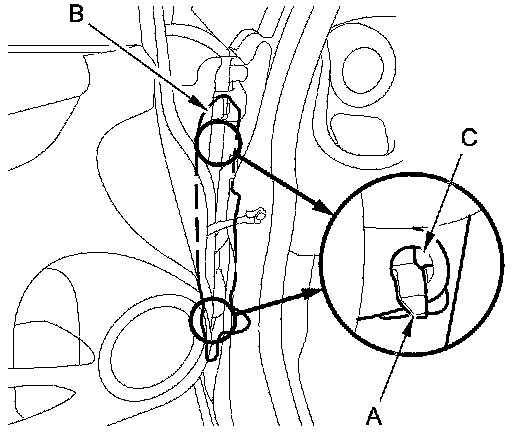 B
C
A