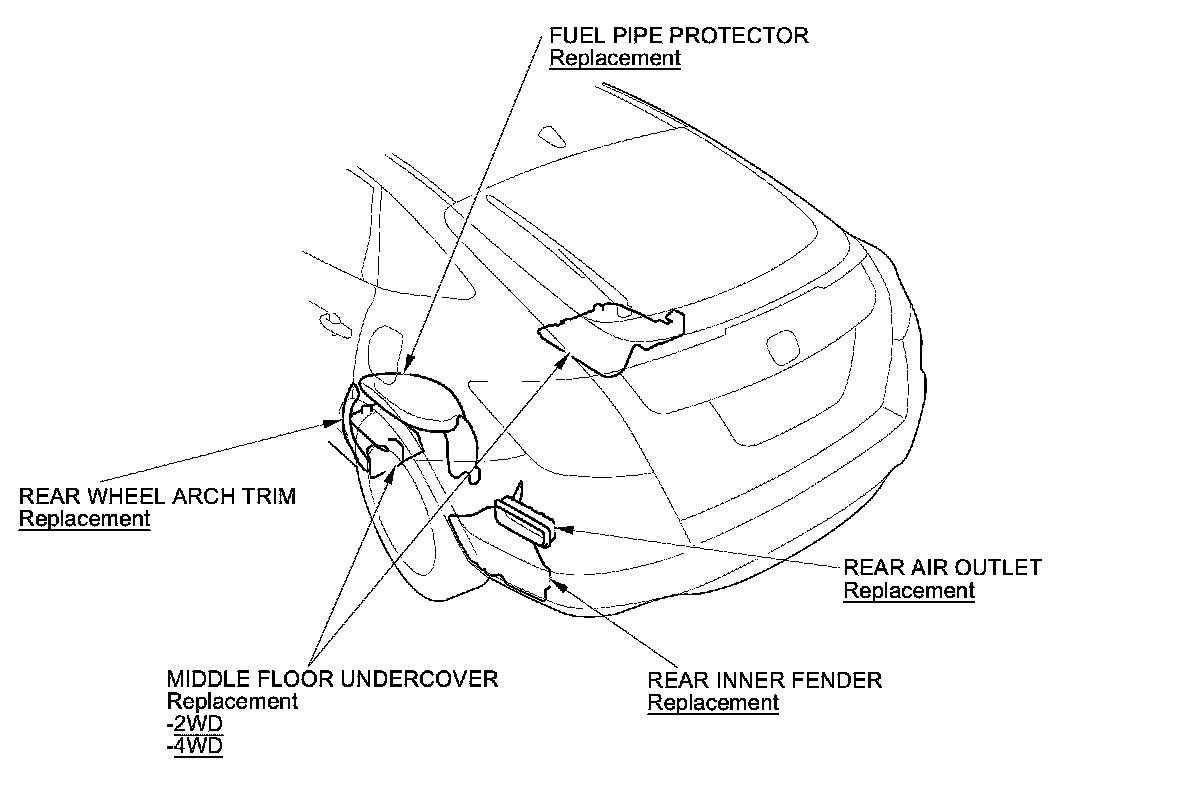 FUEL PIPE PROTECTOR
Replacement

REAR WHEEL ARCH TRIM
Replacement

REAR AIR OUTLET
Replacement

MIDDLE FLOOR UNDERCOVER
Replacement
-2WD
-4WD

REAR INNER FENDER
Replacement