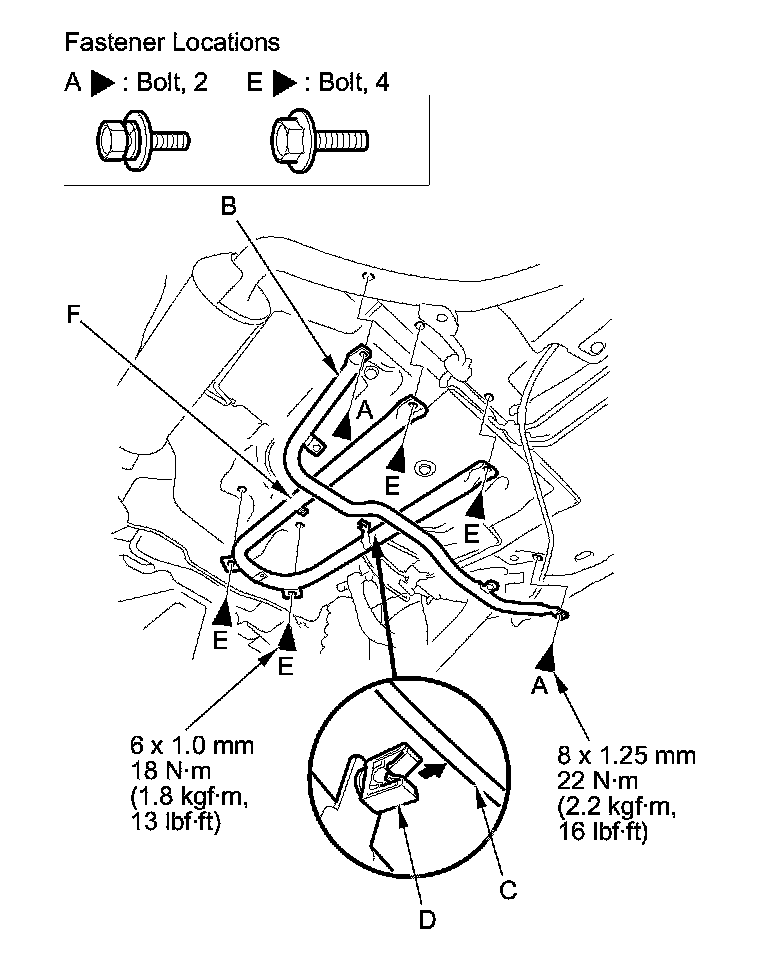 Fastener Locations

A ▶ : Bolt, 2    E ▶ : Bolt, 4

B

F

A

E

E

E

E

A

6 x 1.0 mm
18 N·m
(1.8 kgf·m,
13 lbf·ft)

8 x 1.25 mm
22 N·m
(2.2 kgf·m,
16 lbf·ft)

C

D