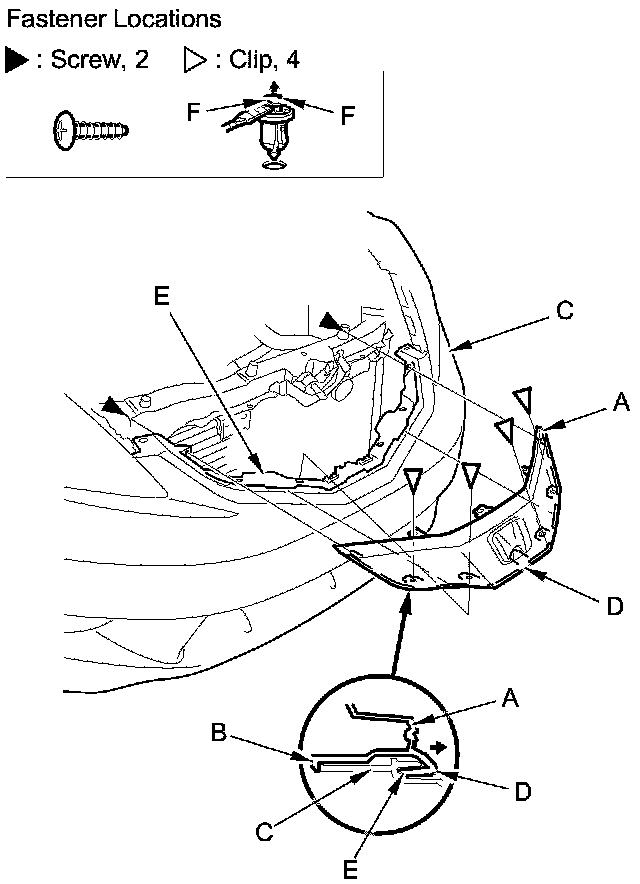 Fastener Locations

▶ : Screw, 2 ▷ : Clip, 4

F F

E

C

A

D

A

B

D

C

E