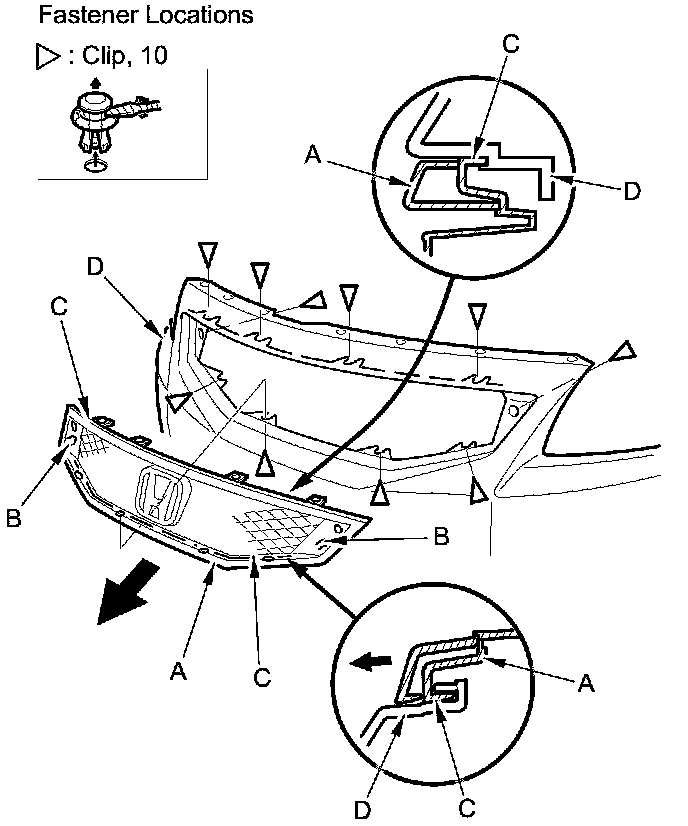 Fastener Locations

▷ : Clip, 10

C
A
D
D
C
B
B
A
C
A
D
C