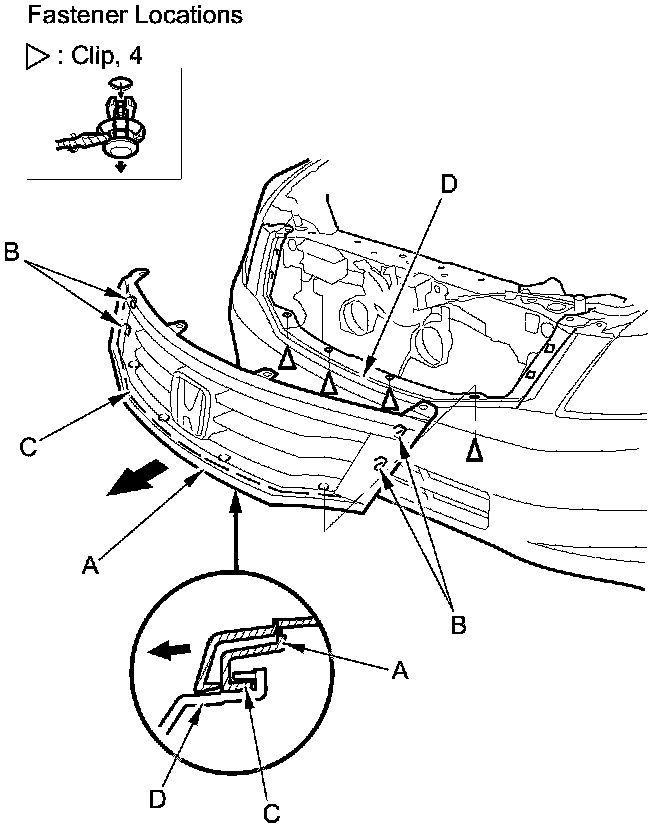 Fastener Locations

▷ : Clip, 4

D

B

C

A

B

A

D

C