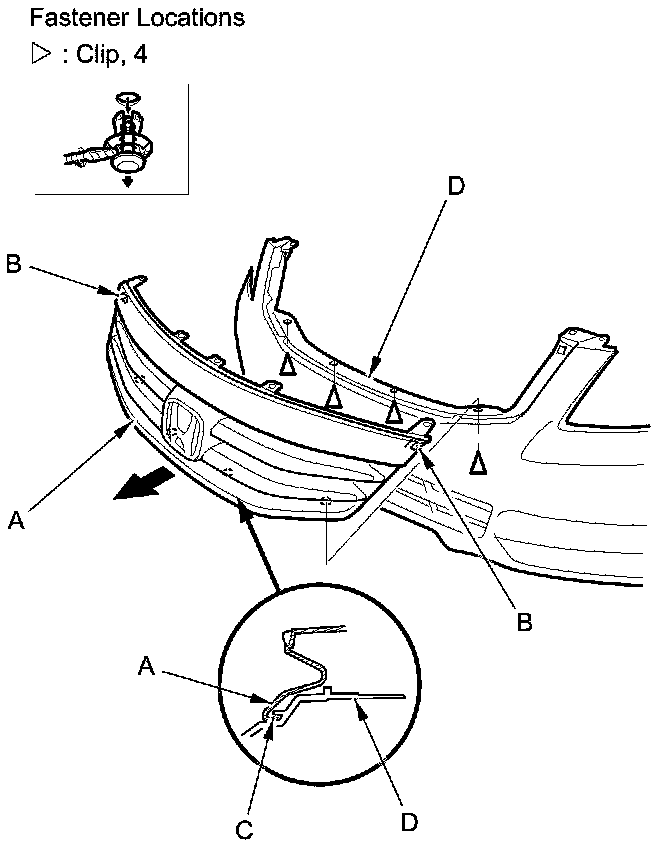 Fastener Locations
▷ : Clip, 4

D
B
A
B
A
C
D