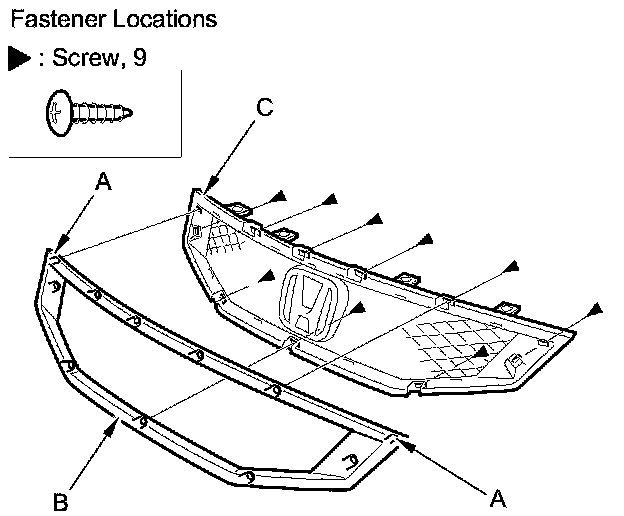 Fastener Locations

▶ : Screw, 9

C

A

B

A